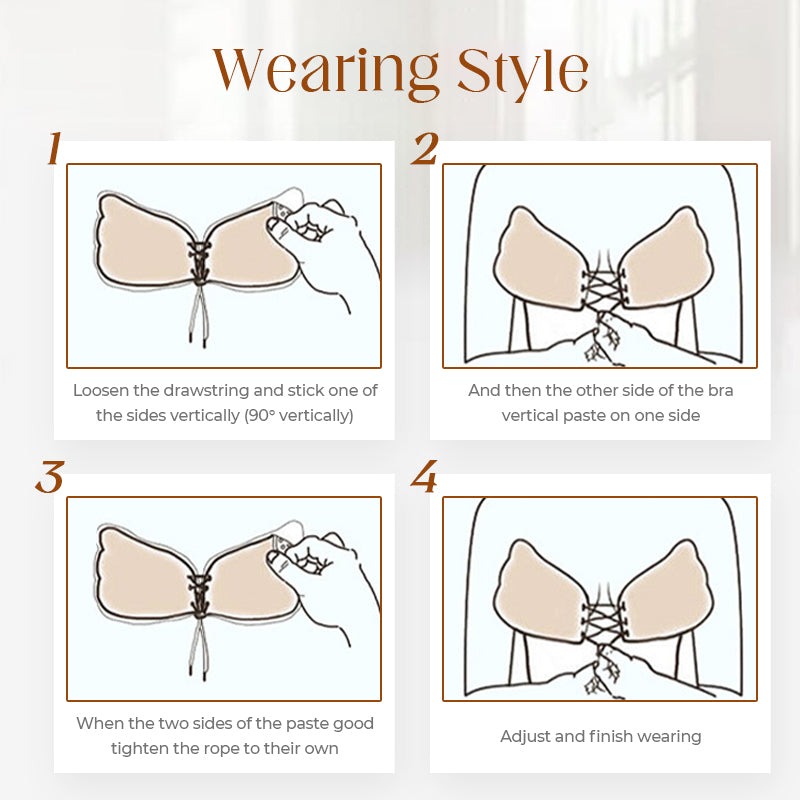 Wearing Style

1

Loosen the drawstring and stick one of the sides vertically (90° vertically)

2

And then the other side of the bra vertical paste on one side

3

When the two sides of the paste good tighten the rope to their own

4

Adjust and finish wearing