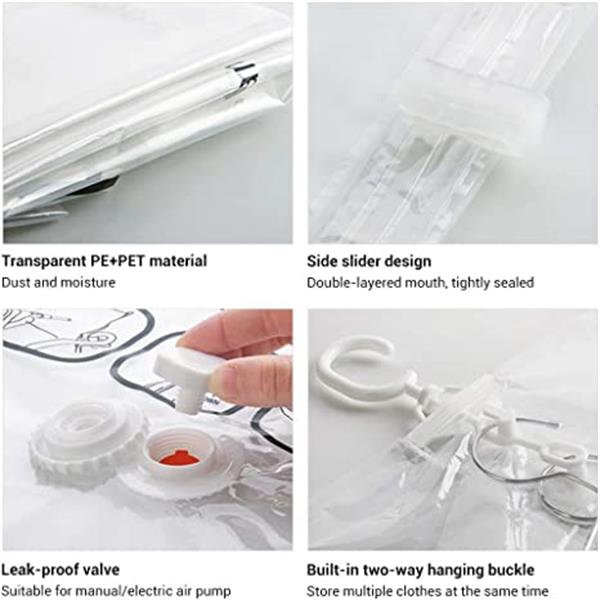 Transparent PE+PET material
Dust and moisture

Side slider design
Double-layered mouth, tightly sealed

Leak-proof valve
Suitable for manual/electric air pump

Built-in two-way hanging buckle
Store multiple clothes at the same time